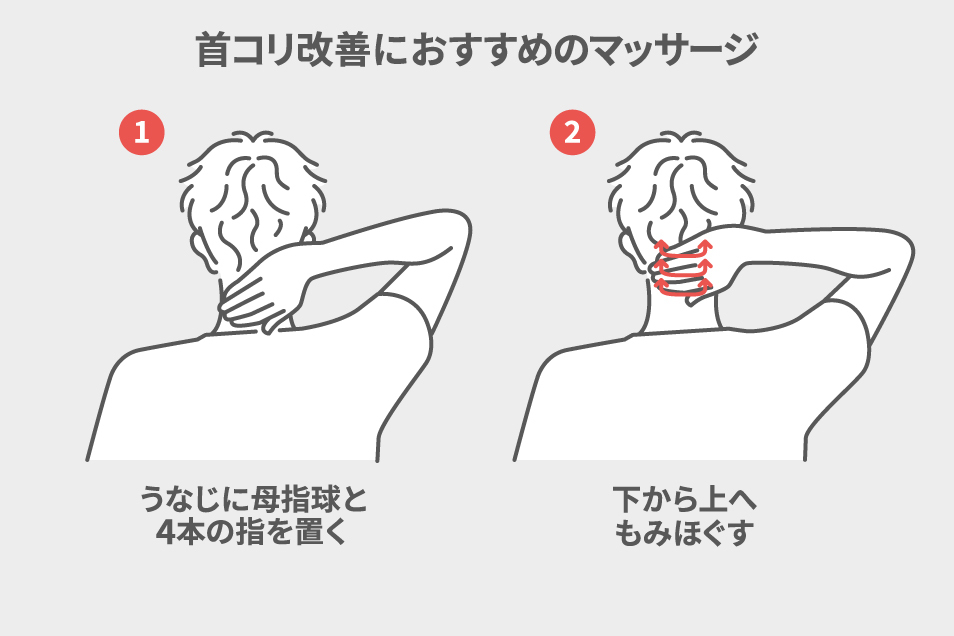 首コリ改善におすすめのマッサージ

1

うなじに母指球と
4本の指を置く

2

下から上へ
もみほぐす